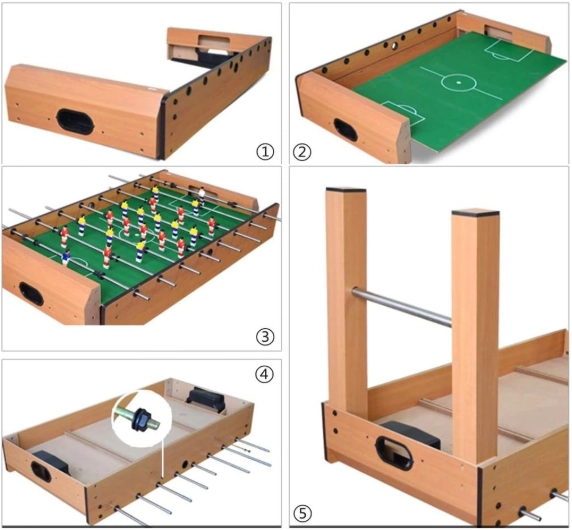 ①

②

③

④

⑤